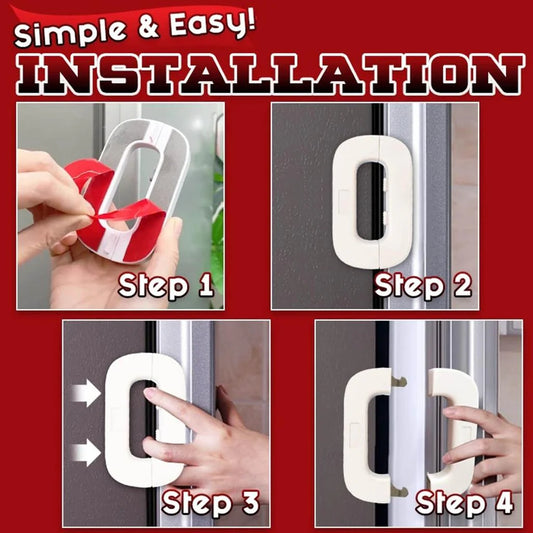 Simple & Easy!
INSTALLATION

Step 1

Step 2

Step 3

Step 4